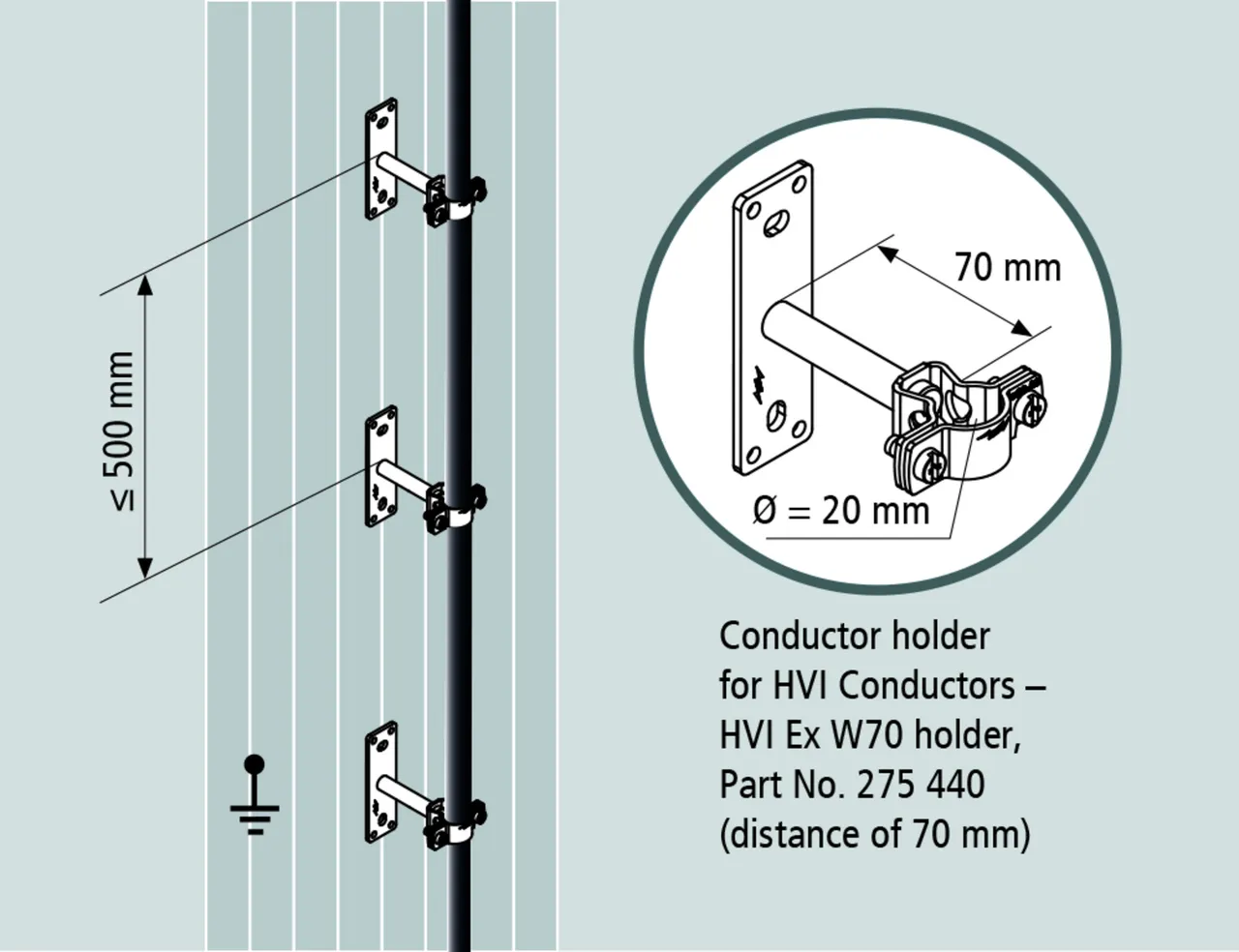 ≤ 500 mm

70 mm

Ø = 20 mm

Conductor holder for HVI Conductors – HVI Ex W70 holder, Part No. 275 440 (distance of 70 mm)