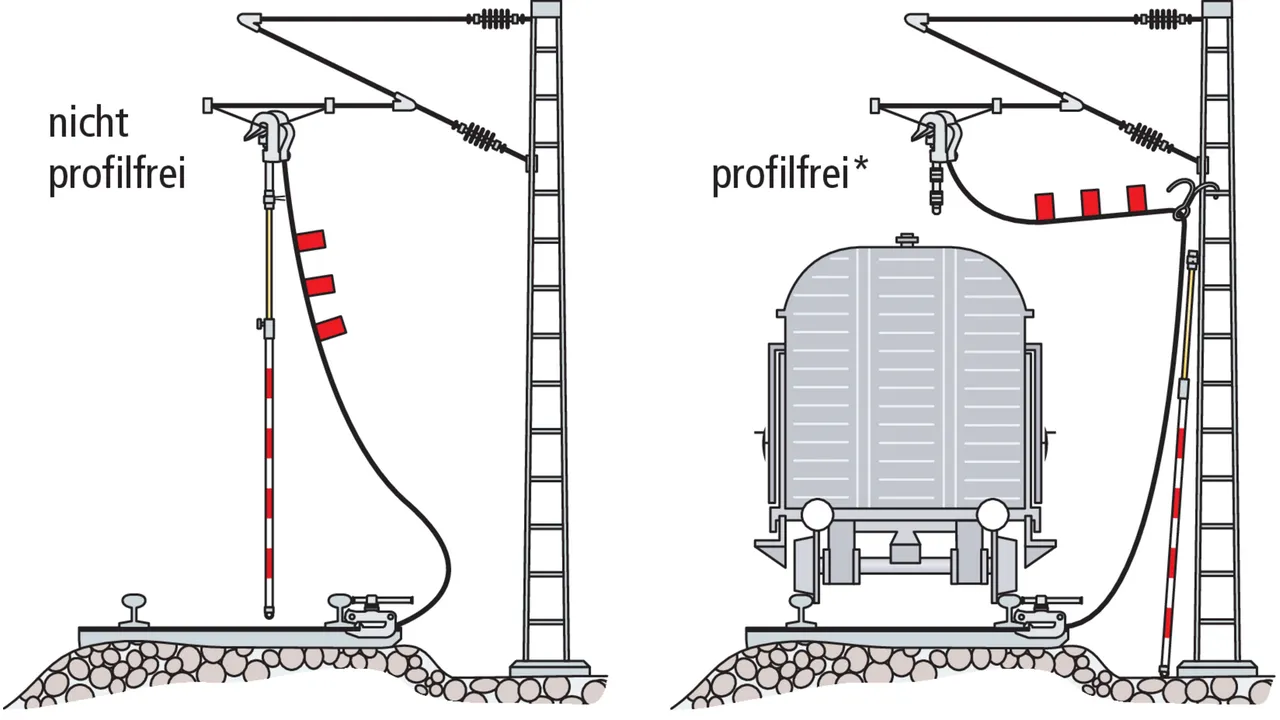 nicht profilfrei

profilfrei*